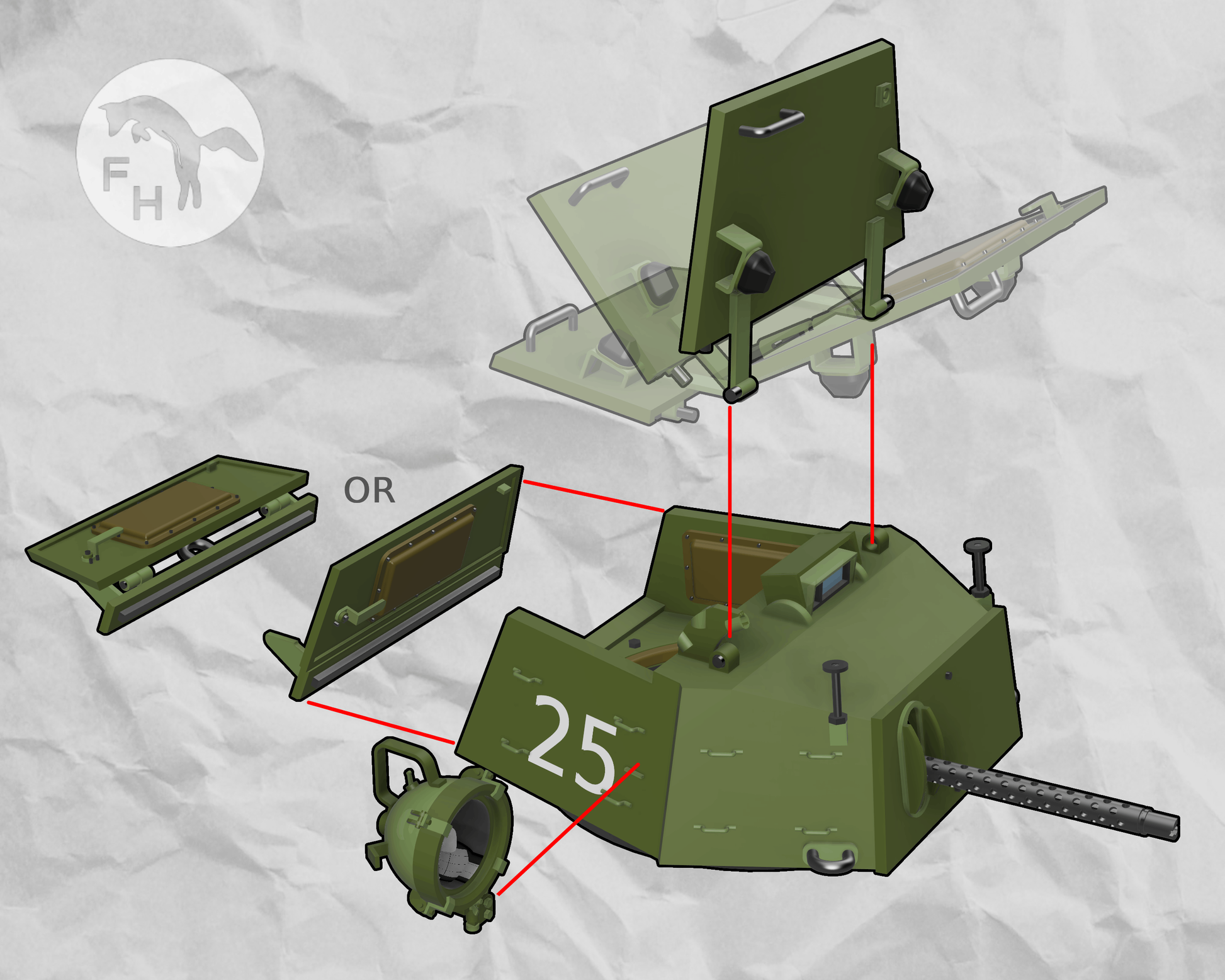 F
H

OR

25