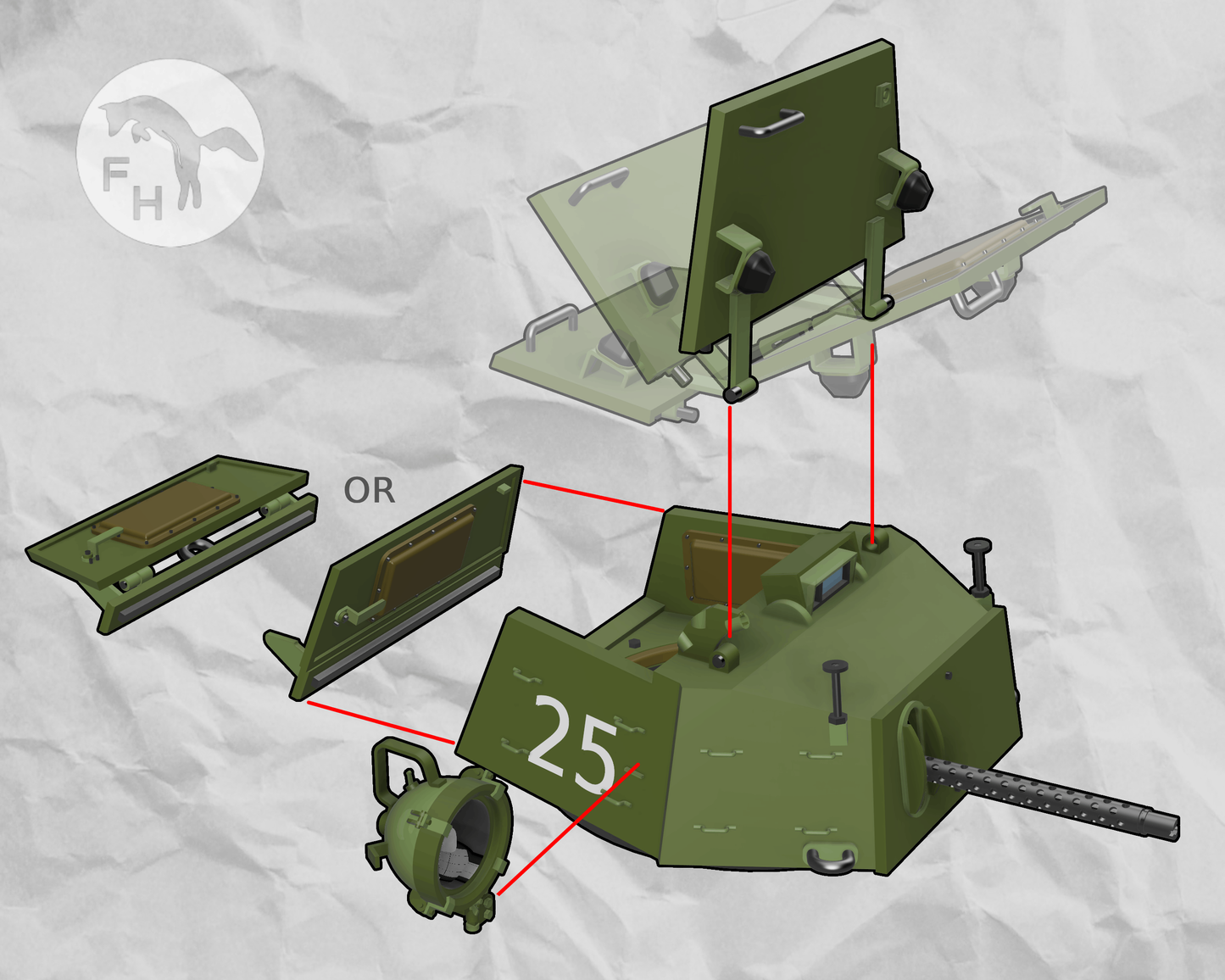 F
H

OR

25